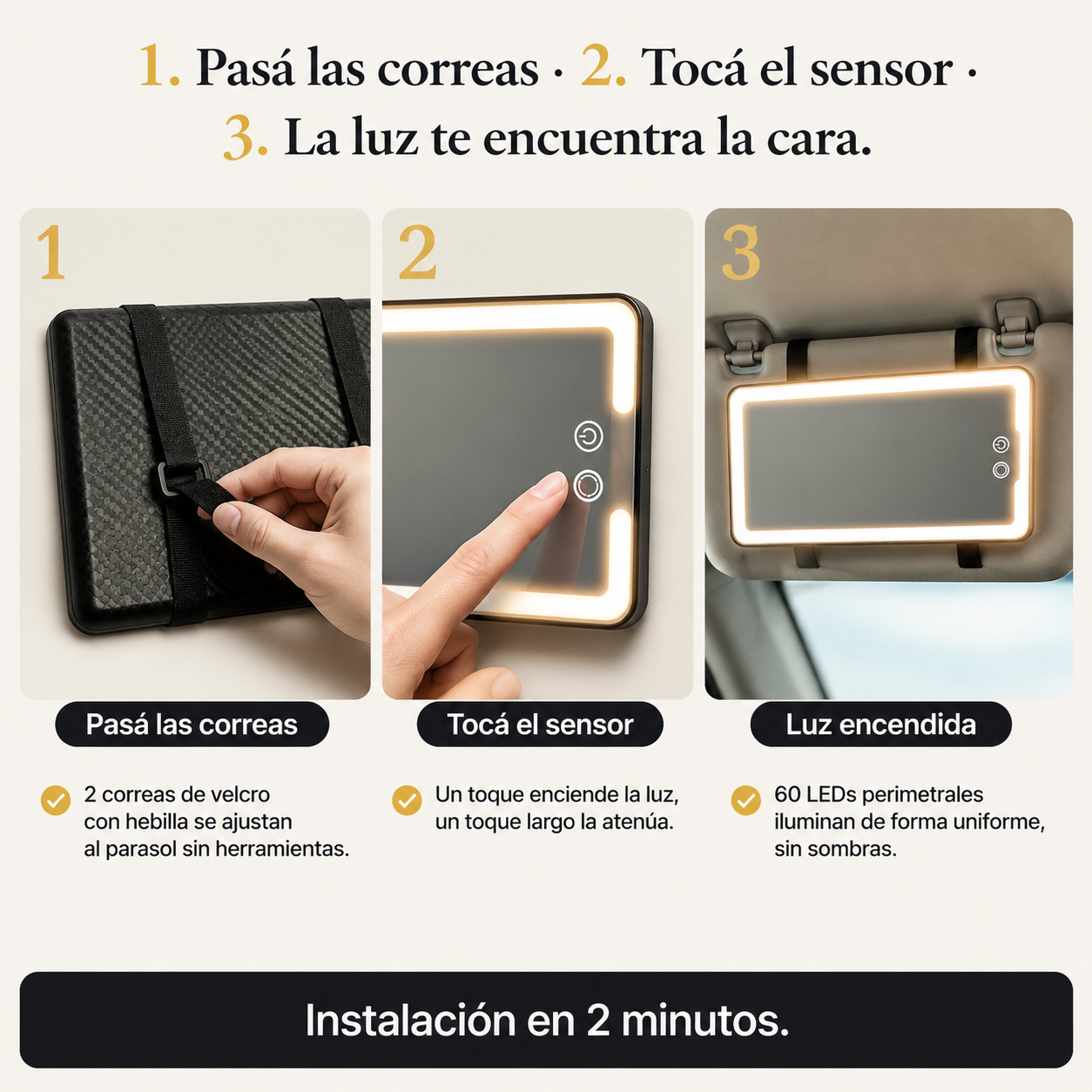 1. Pasá las correas · 2. Tocá el sensor · 3. La luz te encuentra la cara.

1

Pasá las correas

2 correas de velcro con hebilla se ajustan al parasol sin herramientas.

2

Tocá el sensor

Un toque enciende la luz, un toque largo la atenúa.

3

Luz encendida

60 LEDs perimetrales iluminan de forma uniforme, sin sombras.

Instalación en 2 minutos.