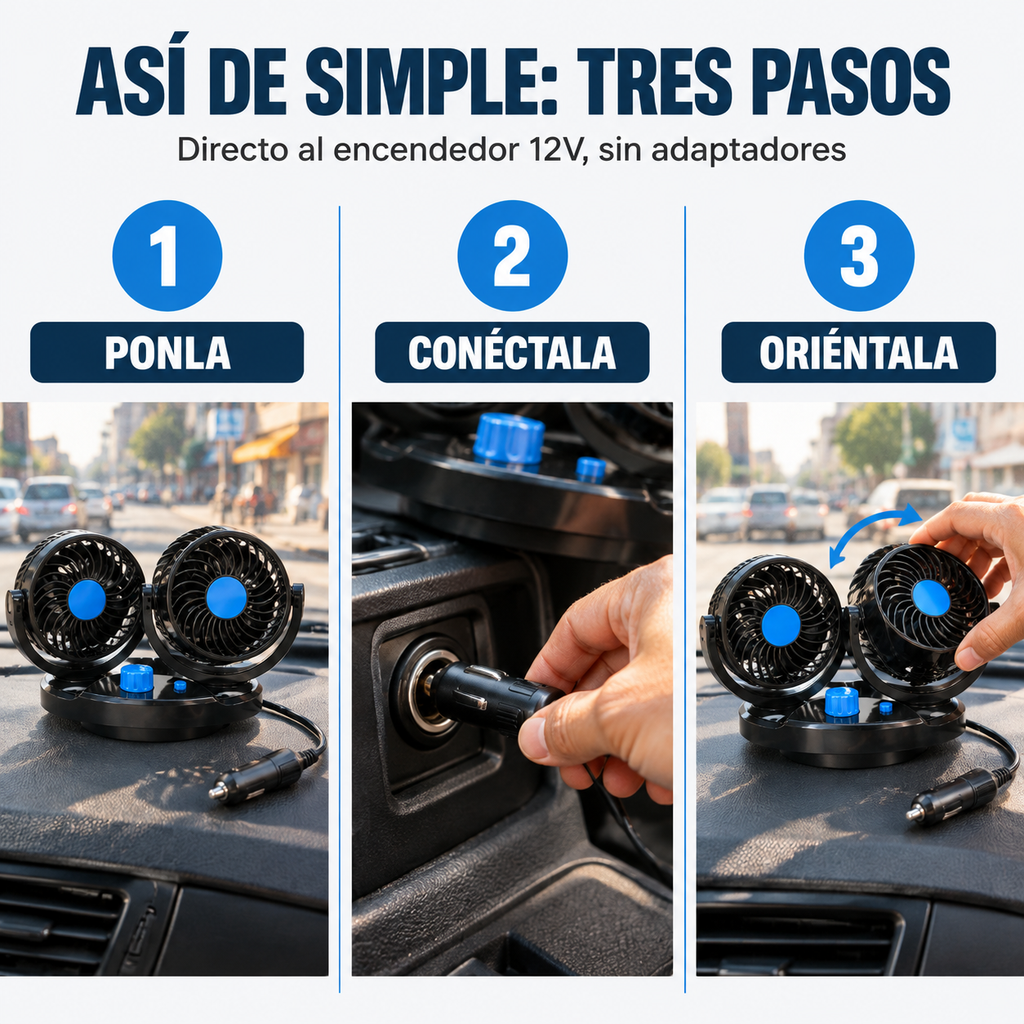 ASÍ DE SIMPLE: TRES PASOS

Directo al encendedor 12V, sin adaptadores

1

PONLA

2

CONÉCTALA

3

ORIÉNTALA