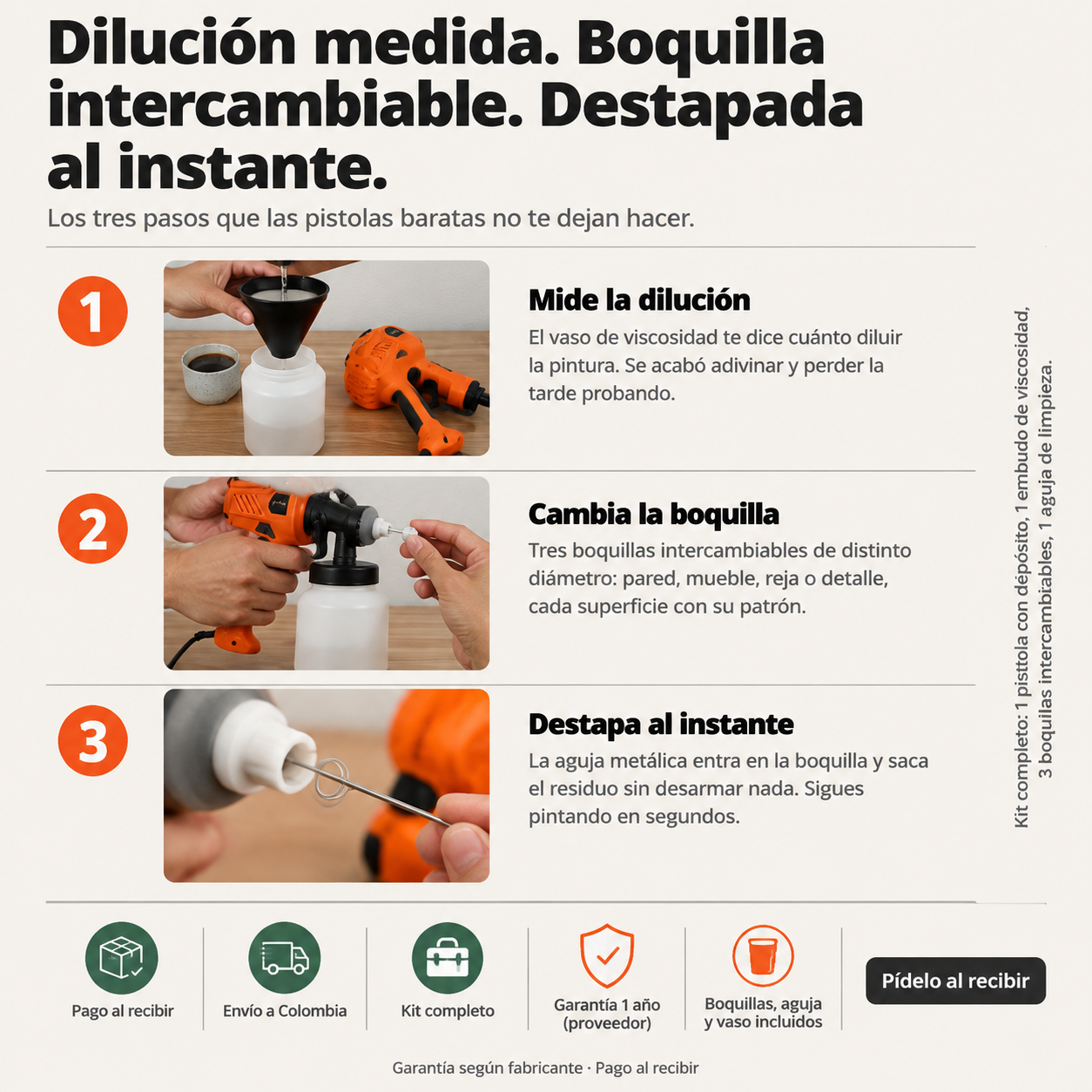 Dilución medida. Boquilla intercambiable. Destapada al instante.

Los tres pasos que las pistolas baratas no te dejan hacer.

1

Mide la dilución

El vaso de viscosidad te dice cuánto diluir la pintura. Se acabó adivinar y perder la tarde probando.

2

Cambia la boquilla

Tres boquillas intercambiables de distinto diámetro: pared, mueble, reja o detalle, cada superficie con su patrón.

3

Destapa al instante

La aguja metálica entra en la boquilla y saca el residuo sin desarmar nada. Sigues pintando en segundos.

Kit completo: 1 pistola con depósito, 1 embudo de viscosidad, 3 boquillas intercambiables, 1 aguja de limpieza.

Pago al recibir

Envío a Colombia

Kit completo

Garantía 1 año (proveedor)

Boquillas, aguja y vaso incluidos

Pídelo al recibir

Garantía según fabricante · Pago al recibir