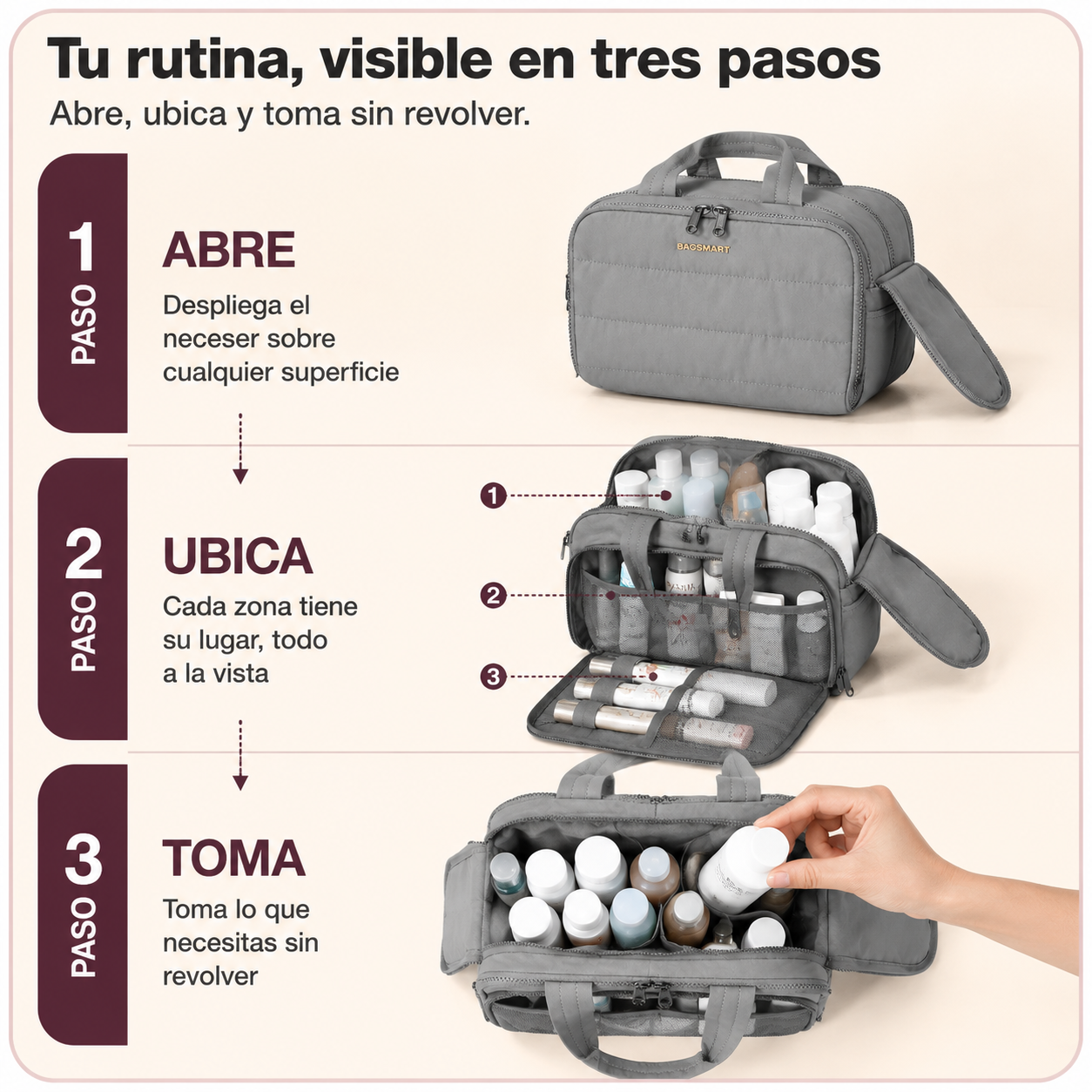 Tu rutina, visible en tres pasos

Abre, ubica y toma sin revolver.

PASO 1

ABRE

Despliega el neceser sobre cualquier superficie

BAGSMART

PASO 2

UBICA

Cada zona tiene su lugar, todo a la vista

1

2

3

PASO 3

TOMA

Toma lo que necesitas sin revolver