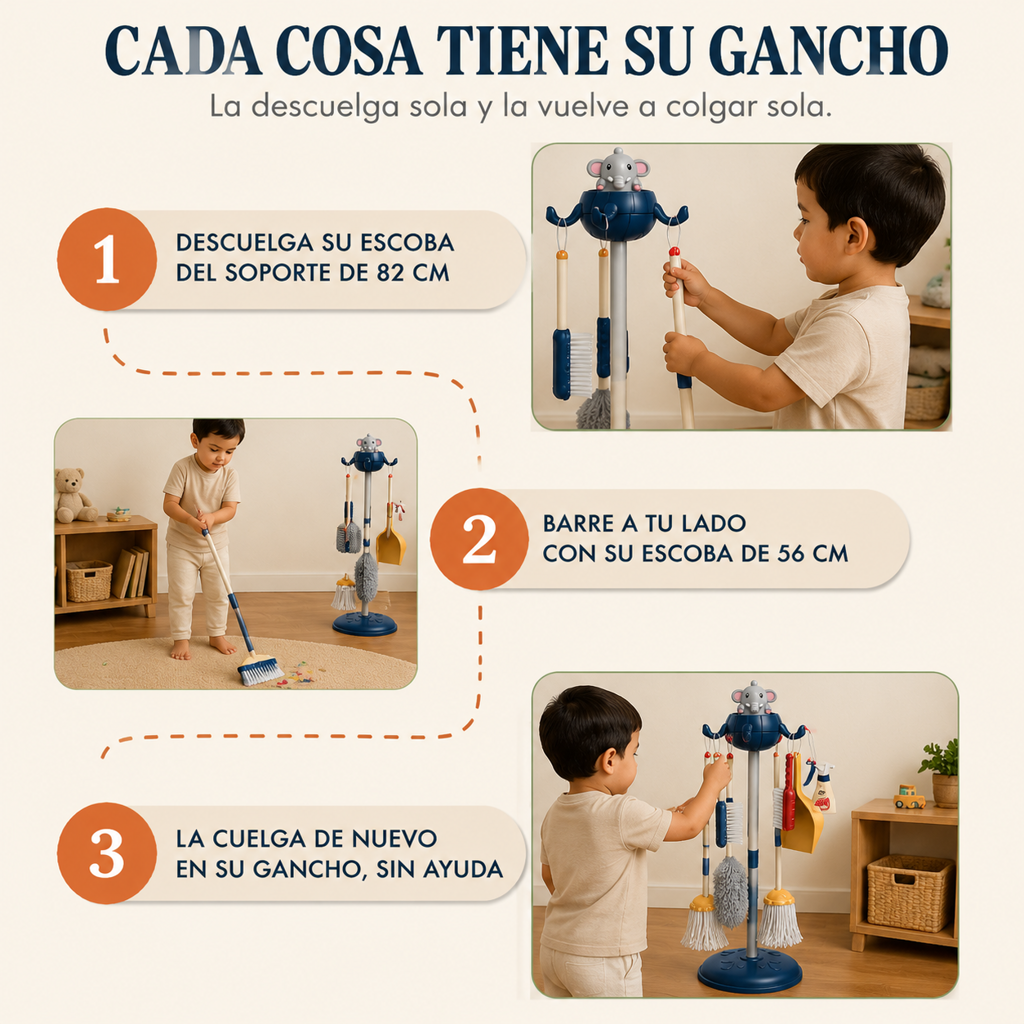 CADA COSA TIENE SU GANCHO
La descuelga sola y la vuelve a colgar sola.

1
DESCUELGA SU ESCOBA DEL SOPORTE DE 82 CM

2
BARRE A TU LADO CON SU ESCOBA DE 56 CM

3
LA CUELGA DE NUEVO EN SU GANCHO, SIN AYUDA